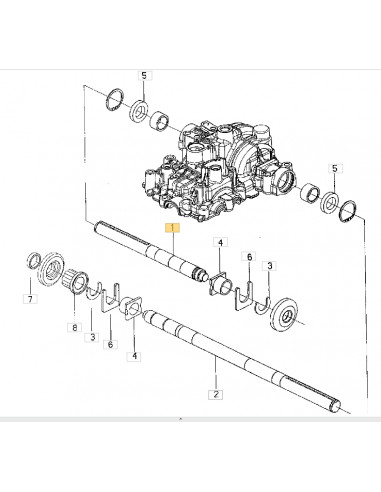 5
5
1
4
6
3
7
8
3
6
4
2