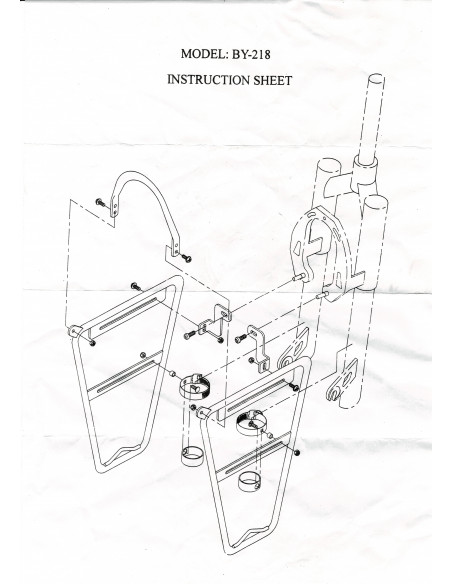 MODEL: BY-218

INSTRUCTION SHEET