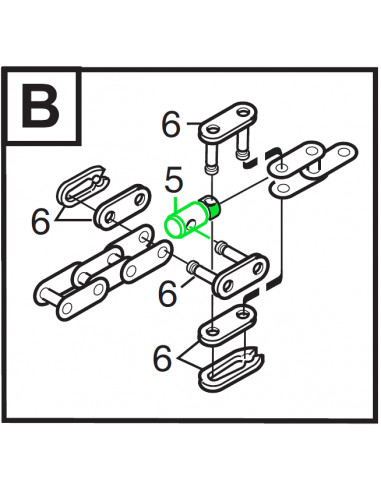 B
6
5
6
6
6