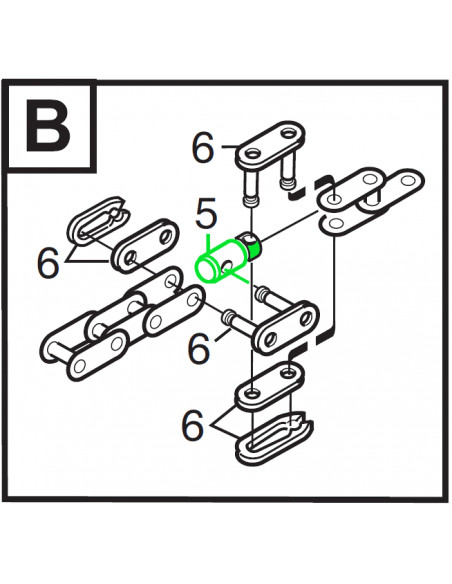 B

6

5

6

6

6