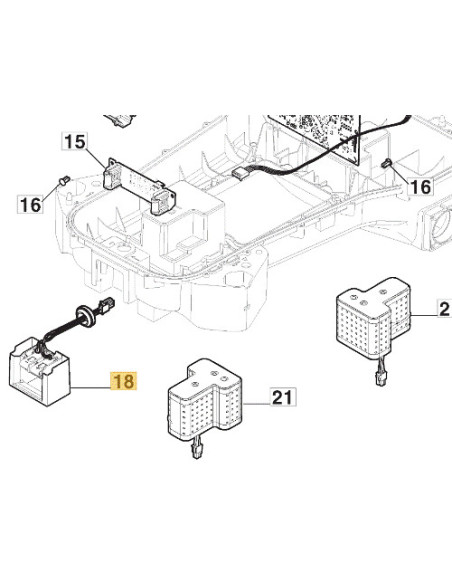 15

16

16

2

18

21